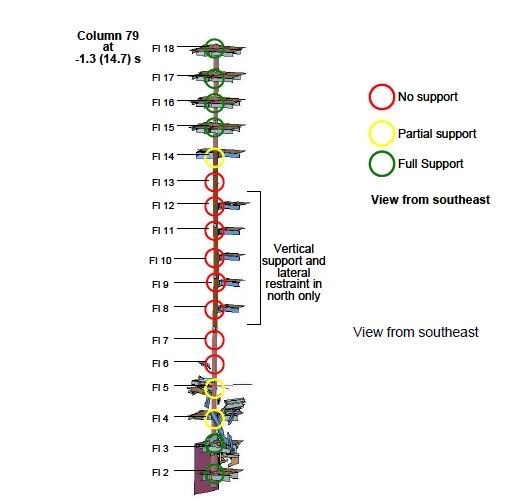 Column 79
at
-1.3 (14.7) s

Fl 18
Fl 17
Fl 16
Fl 15
Fl 14
Fl 13
Fl 12
Fl 11
Fl 10
Fl 9
Fl 8
Fl 7
Fl 6
Fl 5
Fl 4
Fl 3
Fl 2

Vertical support and lateral restraint in north only

No support
Partial support
Full Support

View from southeast

View from southeast