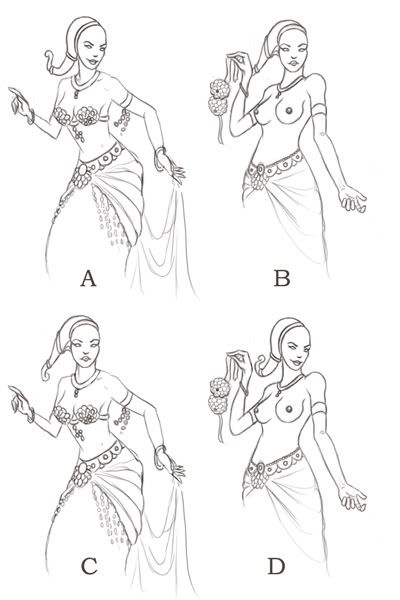 A

B

C

D